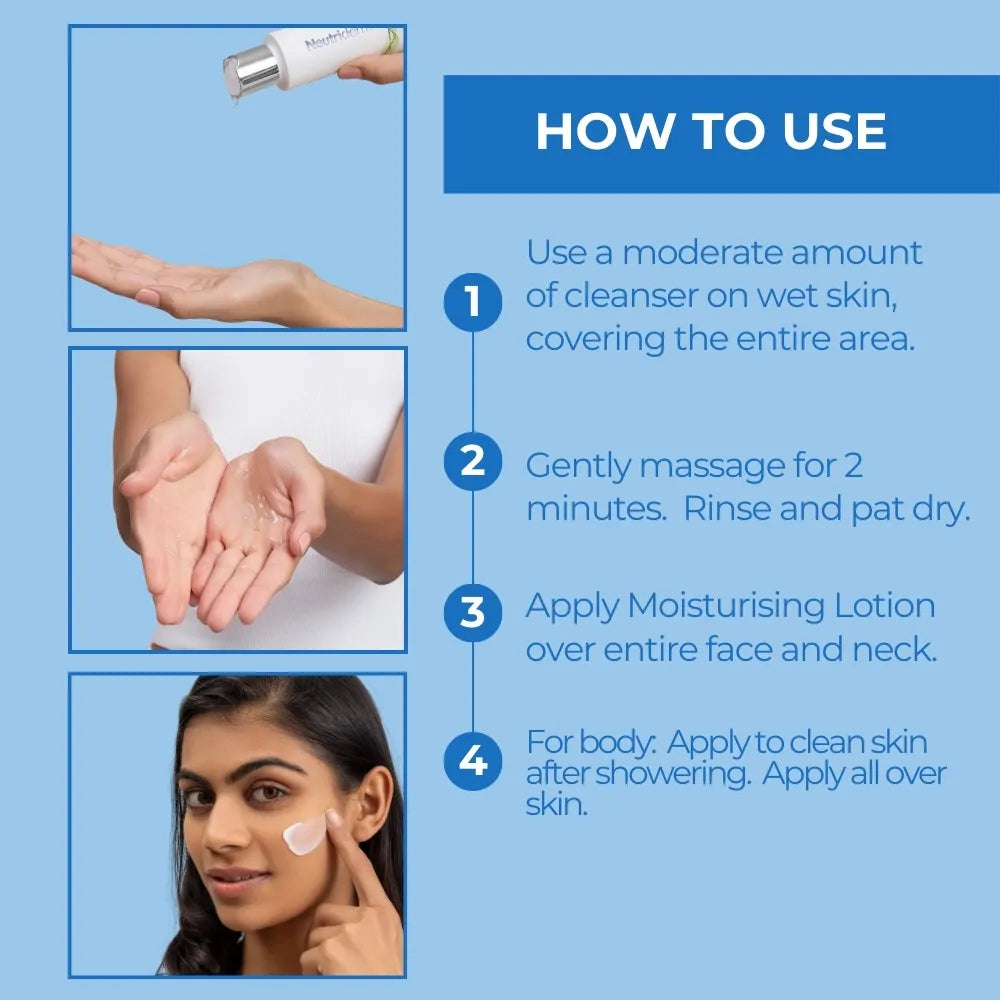 Neutriderm

HOW TO USE

1 Use a moderate amount of cleanser on wet skin, covering the entire area.

2 Gently massage for 2 minutes. Rinse and pat dry.

3 Apply Moisturising Lotion over entire face and neck.

4 For body: Apply to clean skin after showering. Apply all over skin.