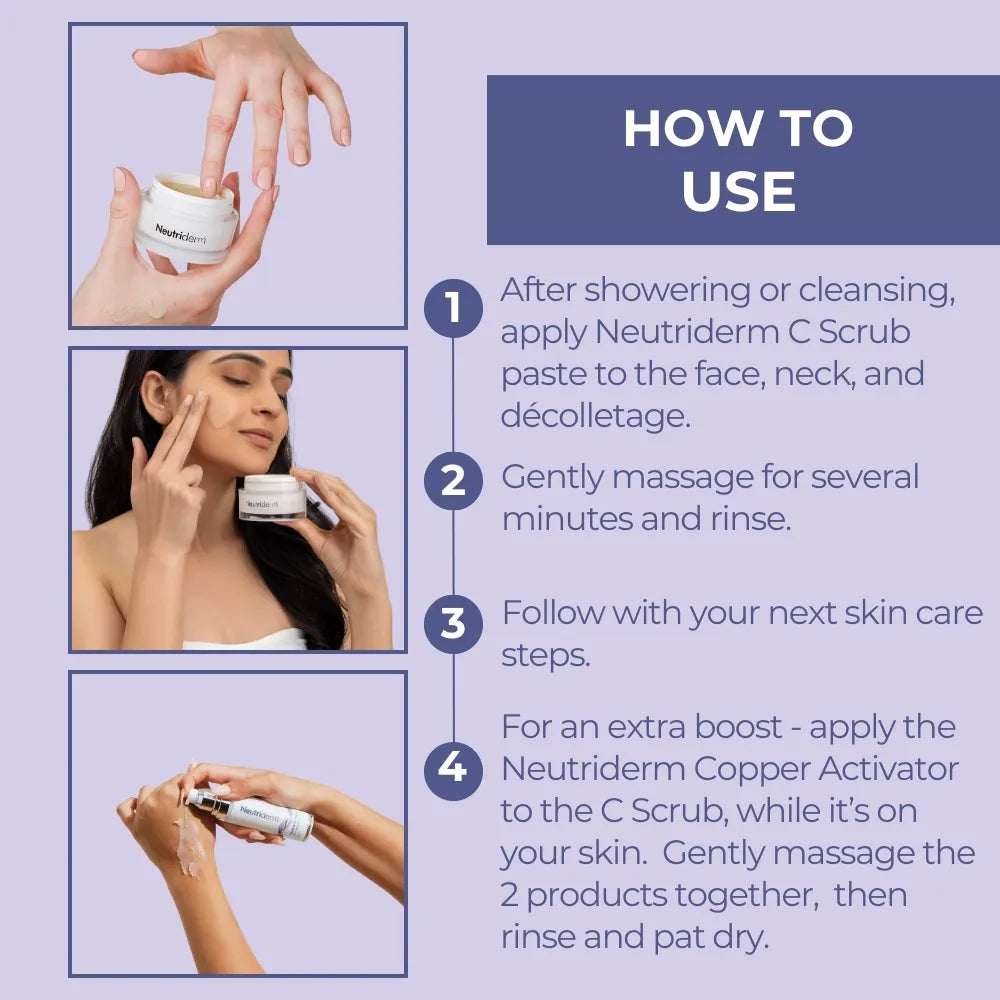 Neutriderm

Neutriderm

Neutriderm

HOW TO USE

1 After showering or cleansing, apply Neutriderm C Scrub paste to the face, neck, and décolletage.

2 Gently massage for several minutes and rinse.

3 Follow with your next skin care steps.

4 For an extra boost - apply the Neutriderm Copper Activator to the C Scrub, while it's on your skin. Gently massage the 2 products together, then rinse and pat dry.